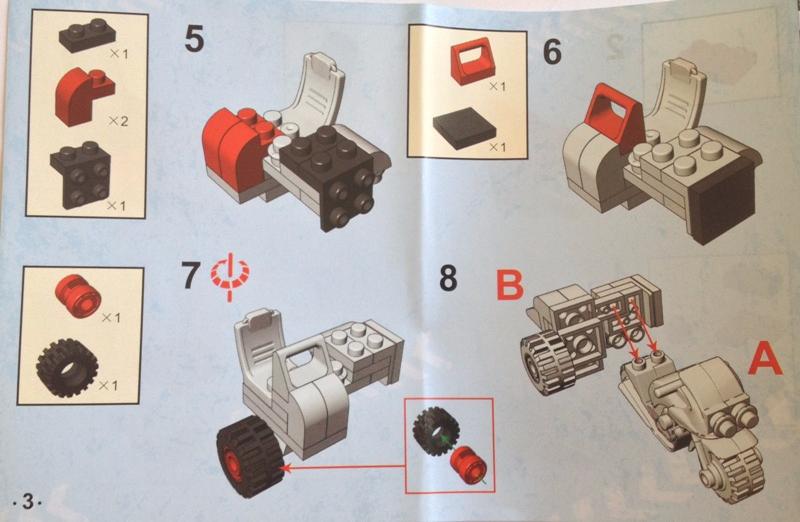 ×1
×2
×1
5
×1
×1
6
×1
×1
7
8
B
A
·3·